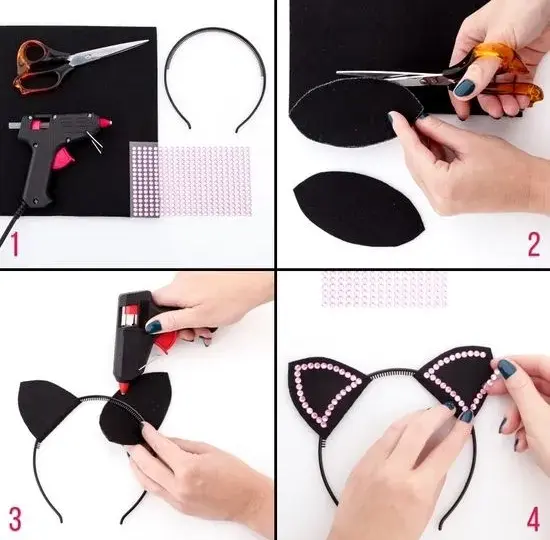 1

2

3

4